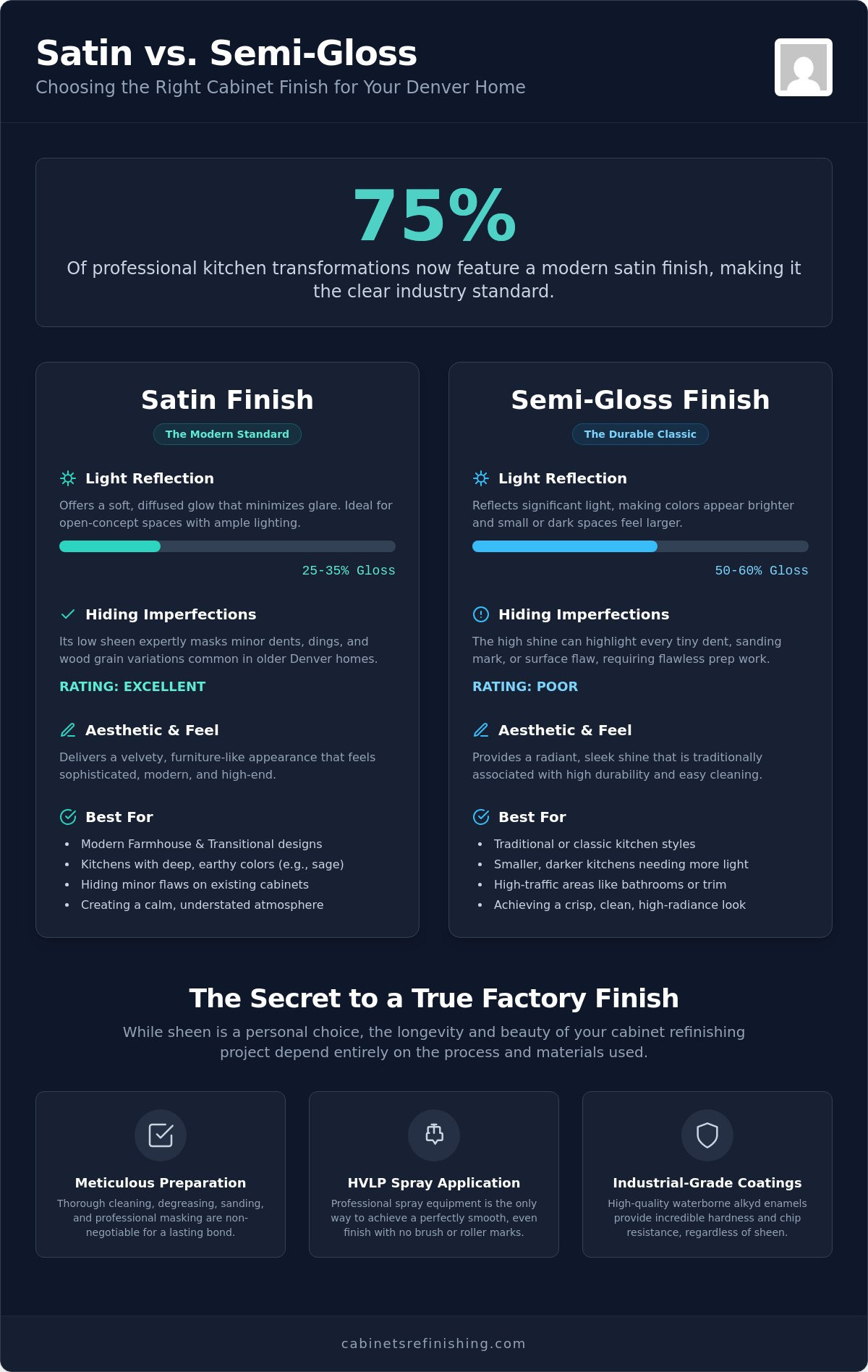 Satin vs. Semi-Gloss
Choosing the Right Cabinet Finish for Your Denver Home

75%
Of professional kitchen transformations now feature a modern satin finish, making it the clear industry standard.

Satin Finish
The Modern Standard

Light Reflection
Offers a soft, diffused glow that minimizes glare. Ideal for open-concept spaces with ample lighting.

25-35% Gloss

Hiding Imperfections
Its low sheen expertly masks minor dents, dings, and wood grain variations common in older Denver homes.

RATING: EXCELLENT

Aesthetic & Feel
Delivers a velvety, furniture-like appearance that feels sophisticated, modern, and high-end.

Best For
• Modern Farmhouse & Transitional designs
• Kitchens with deep, earthy colors (e.g., sage)
• Hiding minor flaws on existing cabinets
• Creating a calm, understated atmosphere

Semi-Gloss Finish
The Durable Classic

Light Reflection
Reflects significant light, making colors appear brighter and small or dark spaces feel larger.

50-60% Gloss

Hiding Imperfections
The high shine can highlight every tiny dent, sanding mark, or surface flaw, requiring flawless prep work.

RATING: POOR

Aesthetic & Feel
Provides a radiant, sleek shine that is traditionally associated with high durability and easy cleaning.

Best For
• Traditional or classic kitchen styles
• Smaller, darker kitchens needing more light
• High-traffic areas like bathrooms or trim
• Achieving a crisp, clean, high-radiance look

The Secret to a True Factory Finish
While sheen is a personal choice, the longevity and beauty of your cabinet refinishing project depend entirely on the process and materials used.

Meticulous Preparation
Thorough cleaning, degreasing, sanding, and professional masking are non-negotiable for a lasting bond.

HVLP Spray Application
Professional spray equipment is the only way to achieve a perfectly smooth, even finish with no brush or roller marks.

Industrial-Grade Coatings
High-quality waterborne alkyd enamels provide incredible hardness and chip resistance, regardless of sheen.

cabinetsrefinishing.com