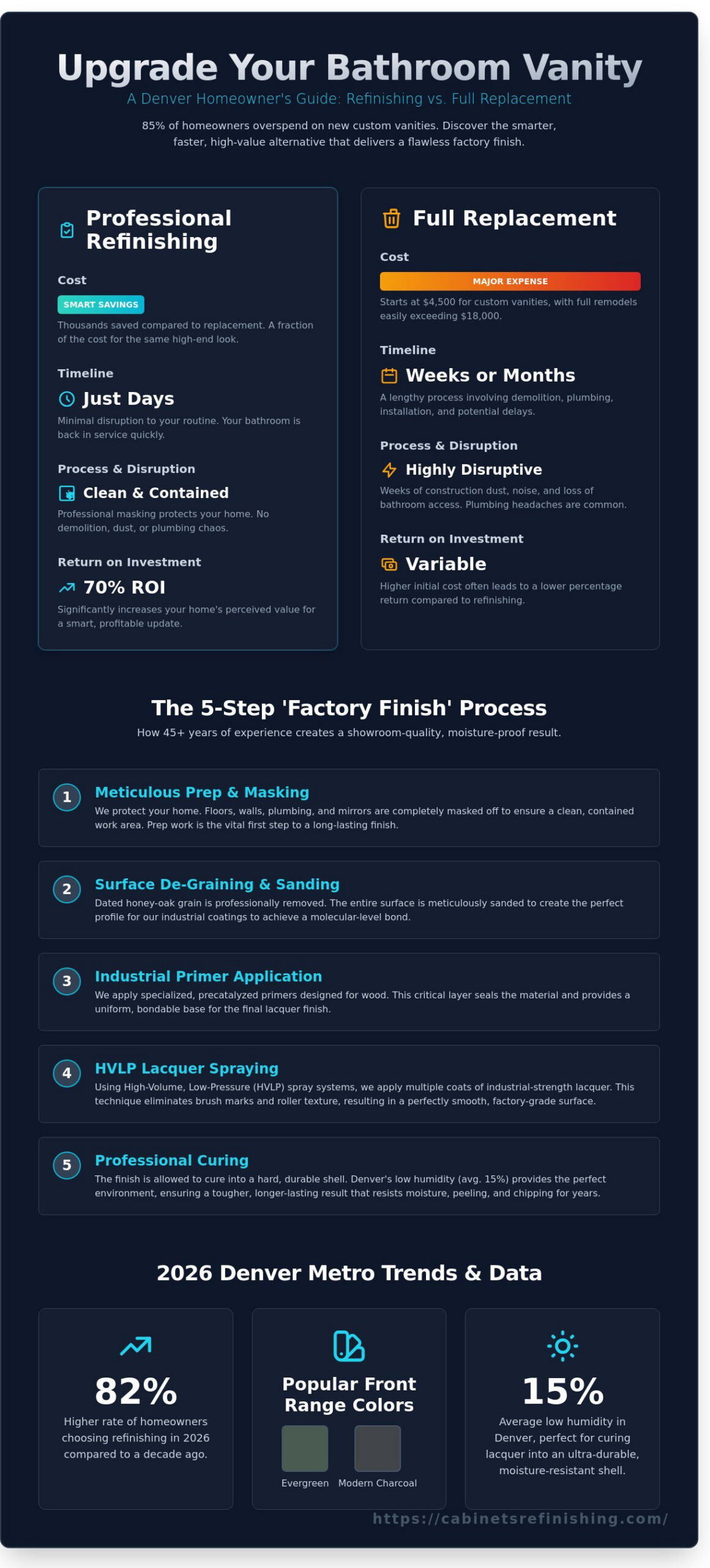 Upgrade Your Bathroom Vanity

A Denver Homeowner's Guide: Refinishing vs. Full Replacement

85% of homeowners overspend on new custom vanities. Discover the smarter, faster, high-value alternative that delivers a flawless factory finish.

Professional Refinishing

Cost

SMART SAVINGS

Thousands saved compared to replacement. A fraction of the cost for the same high-end look.

Timeline

Just Days

Minimal disruption to your routine. Your bathroom is back in service quickly.

Process & Disruption

Clean & Contained

Professional masking protects your home. No demolition, dust, or plumbing chaos.

Return on Investment

70% ROI

Significantly increases your home's perceived value for a smart, profitable update.

Full Replacement

Cost

MAJOR EXPENSE

Starts at $4,500 for custom vanities, with full remodels easily exceeding $18,000.

Timeline

Weeks or Months

A lengthy process involving demolition, plumbing, installation, and potential delays.

Process & Disruption

Highly Disruptive

Weeks of construction dust, noise, and loss of bathroom access. Plumbing headaches are common.

Return on Investment

Variable

Higher initial cost often leads to a lower percentage return compared to refinishing.

The 5-Step 'Factory Finish' Process

How 45+ years of experience creates a showroom-quality, moisture-proof result.

1 Meticulous Prep & Masking
We protect your home. Floors, walls, plumbing, and mirrors are completely masked off to ensure a clean, contained work area. Prep work is the vital first step to a long-lasting finish.

2 Surface De-Graining & Sanding
Dated honey-oak grain is professionally removed. The entire surface is meticulously sanded to create the perfect profile for our industrial coatings to achieve a molecular-level bond.

3 Industrial Primer Application
We apply specialized, precatalyzed primers designed for wood. This critical layer seals the material and provides a uniform, bondable base for the final lacquer finish.

4 HVLP Lacquer Spraying
Using High-Volume, Low-Pressure (HVLP) spray systems, we apply multiple coats of industrial-strength lacquer. This technique eliminates brush marks and roller texture, resulting in a perfectly smooth, factory-grade surface.

5 Professional Curing
The finish is allowed to cure into a hard, durable shell. Denver's low humidity (avg. 15%) provides the perfect environment, ensuring a tougher, longer-lasting result that resists moisture, peeling, and chipping for years.

2026 Denver Metro Trends & Data

82%
Higher rate of homeowners choosing refinishing in 2026 compared to a decade ago.

Popular Front Range Colors
Evergreen Modern Charcoal

15%
Average low humidity in Denver, perfect for curing lacquer into an ultra-durable, moisture-resistant shell.

https://cabinetsrefinishing.com/