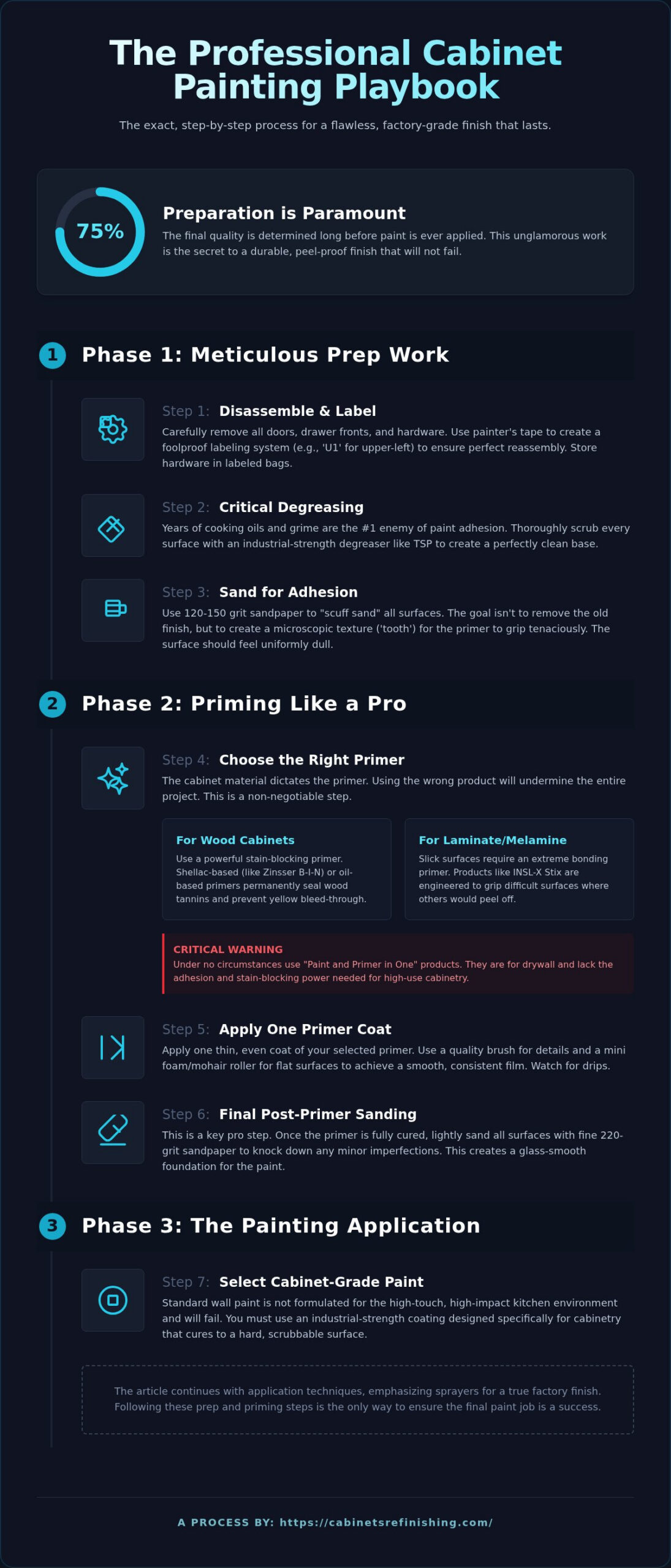 The Professional Cabinet Painting Playbook

The exact, step-by-step process for a flawless, factory-grade finish that lasts.

75%

Preparation is Paramount

The final quality is determined long before paint is ever applied. This unglamorous work is the secret to a durable, peel-proof finish that will not fail.

1 Phase 1: Meticulous Prep Work

Step 1: Disassemble & Label

Carefully remove all doors, drawer fronts, and hardware. Use painter's tape to create a foolproof labeling system (e.g., 'U1' for upper-left) to ensure perfect reassembly. Store hardware in labeled bags.

Step 2: Critical Degreasing

Years of cooking oils and grime are the #1 enemy of paint adhesion. Thoroughly scrub every surface with an industrial-strength degreaser like TSP to create a perfectly clean base.

Step 3: Sand for Adhesion

Use 120-150 grit sandpaper to "scuff sand" all surfaces. The goal isn't to remove the old finish, but to create a microscopic texture ('tooth') for the primer to grip tenaciously. The surface should feel uniformly dull.

2 Phase 2: Priming Like a Pro

Step 4: Choose the Right Primer

The cabinet material dictates the primer. Using the wrong product will undermine the entire project. This is a non-negotiable step.

For Wood Cabinets

Use a powerful stain-blocking primer. Shellac-based (like Zinsser B-I-N) or oil-based primers permanently seal wood tannins and prevent yellow bleed-through.

For Laminate/Melamine

Slick surfaces require an extreme bonding primer. Products like INSL-X Stix are engineered to grip difficult surfaces where others would peel off.

CRITICAL WARNING

Under no circumstances use "Paint and Primer in One" products. They are for drywall and lack the adhesion and stain-blocking power needed for high-use cabinetry.

Step 5: Apply One Primer Coat

Apply one thin, even coat of your selected primer. Use a quality brush for details and a mini foam/mohair roller for flat surfaces to achieve a smooth, consistent film. Watch for drips.

Step 6: Final Post-Primer Sanding

This is a key pro step. Once the primer is fully cured, lightly sand all surfaces with fine 220-grit sandpaper to knock down any minor imperfections. This creates a glass-smooth foundation for the paint.

3 Phase 3: The Painting Application

Step 7: Select Cabinet-Grade Paint

Standard wall paint is not formulated for the high-touch, high-impact kitchen environment and will fail. You must use an industrial-strength coating designed specifically for cabinetry that cures to a hard, scrubbable surface.

The article continues with application techniques, emphasizing sprayers for a true factory finish. Following these prep and priming steps is the only way to ensure the final paint job is a success.

A PROCESS BY: https://cabinetsrefinishing.com/