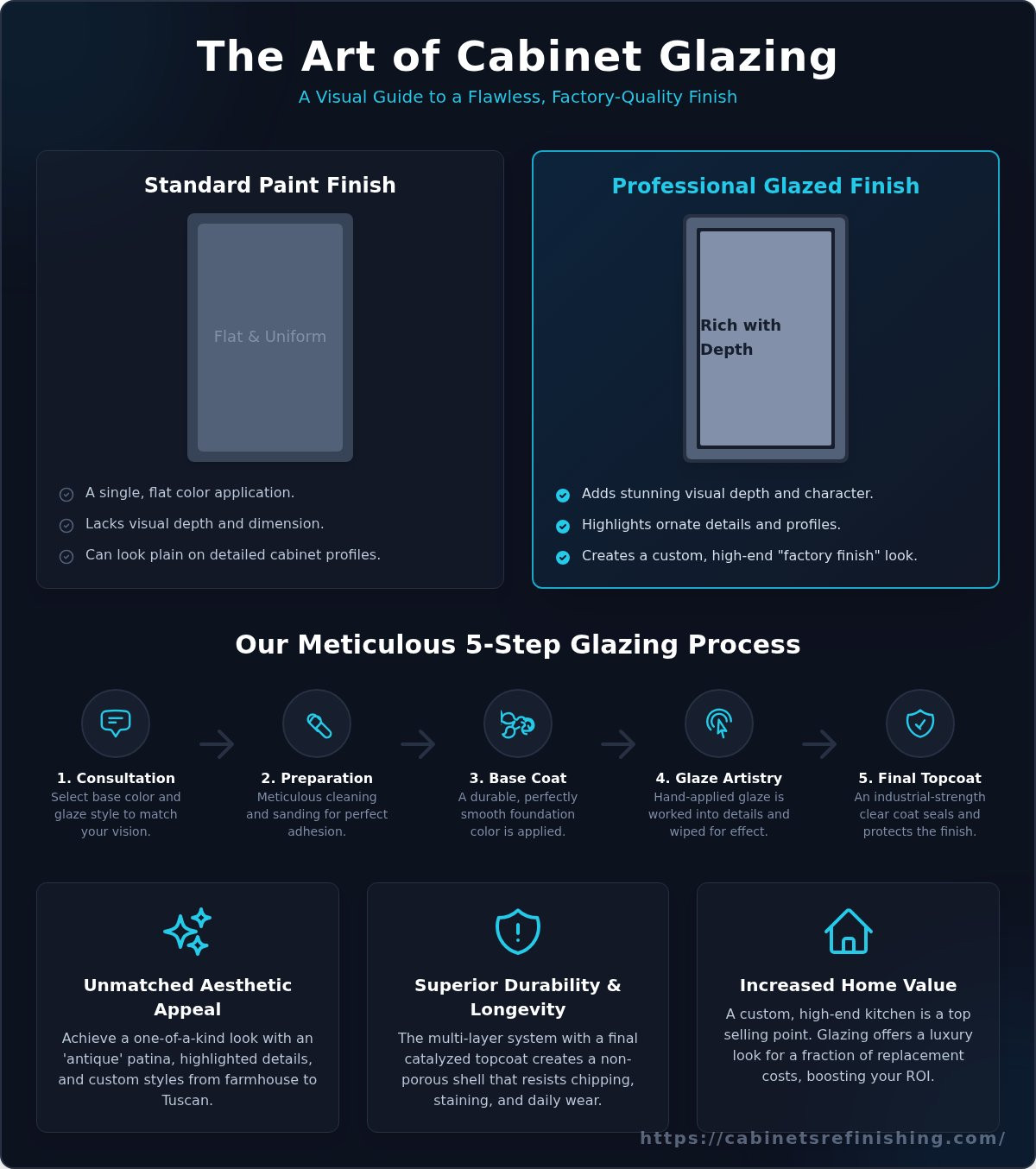 The Art of Cabinet Glazing

A Visual Guide to a Flawless, Factory-Quality Finish

Standard Paint Finish

Flat & Uniform

A single, flat color application.

Lacks visual depth and dimension.

Can look plain on detailed cabinet profiles.

Professional Glazed Finish

Rich with Depth

Adds stunning visual depth and character.

Highlights ornate details and profiles.

Creates a custom, high-end "factory finish" look.

Our Meticulous 5-Step Glazing Process

1. Consultation
Select base color and glaze style to match your vision.

2. Preparation
Meticulous cleaning and sanding for perfect adhesion.

3. Base Coat
A durable, perfectly smooth foundation color is applied.

4. Glaze Artistry
Hand-applied glaze is worked into details and wiped for effect.

5. Final Topcoat
An industrial-strength clear coat seals and protects the finish.

Unmatched Aesthetic Appeal

Achieve a one-of-a-kind look with an 'antique' patina, highlighted details, and custom styles from farmhouse to Tuscan.

Superior Durability & Longevity

The multi-layer system with a final catalyzed topcoat creates a non-porous shell that resists chipping, staining, and daily wear.

Increased Home Value

A custom, high-end kitchen is a top selling point. Glazing offers a luxury look for a fraction of replacement costs, boosting your ROI.

https://cabinetsrefinishing.com/